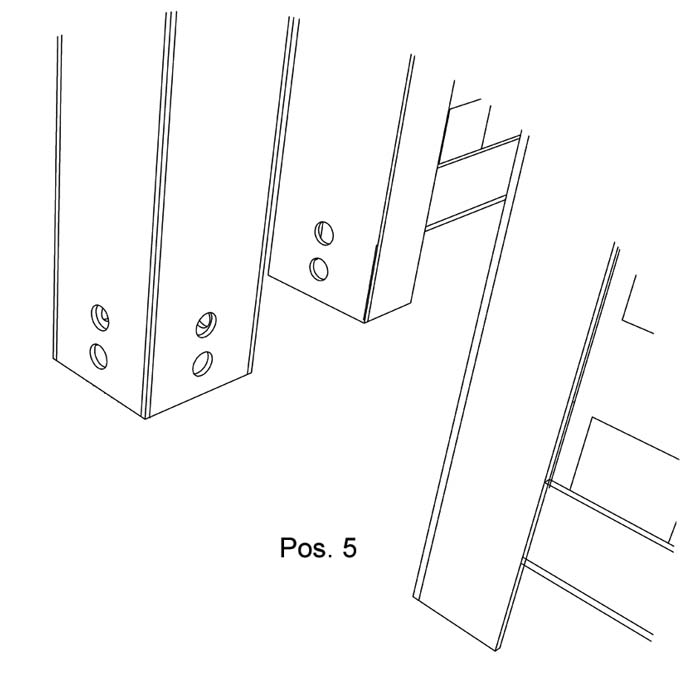 Pos. 5